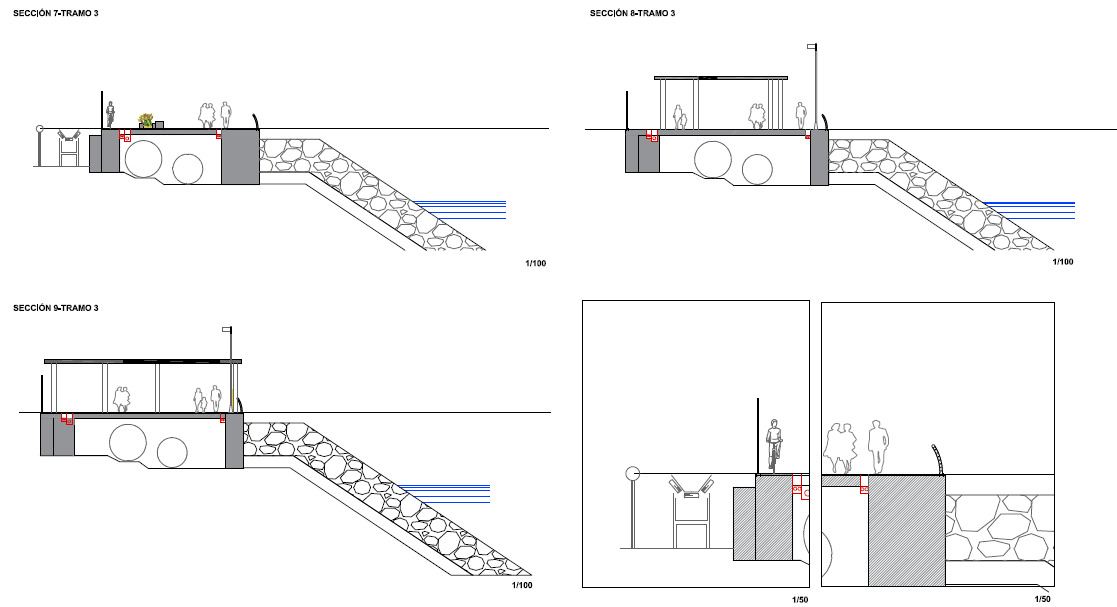 SECCIÓN 7-TRAMO 3

1/100

SECCIÓN 8-TRAMO 3

1/100

SECCIÓN 9-TRAMO 3

1/100

1/50

1/50