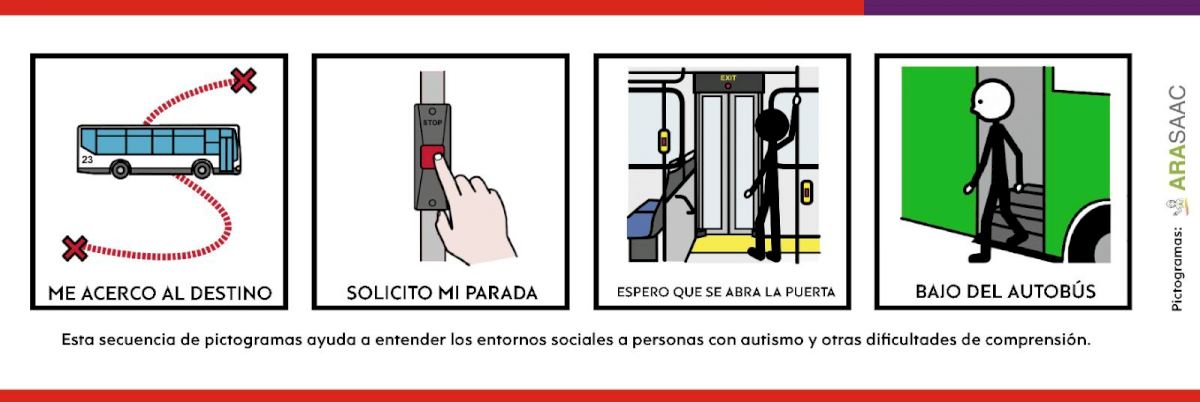 23

ME ACERCO AL DESTINO

STOP

SOLICITO MI PARADA

EXIT

ESPERO QUE SE ABRA LA PUERTA

BAJO DEL AUTOBÚS

Pictogramas: ARASAAC

Esta secuencia de pictogramas ayuda a entender los entornos sociales a personas con autismo y otras dificultades de comprensión.